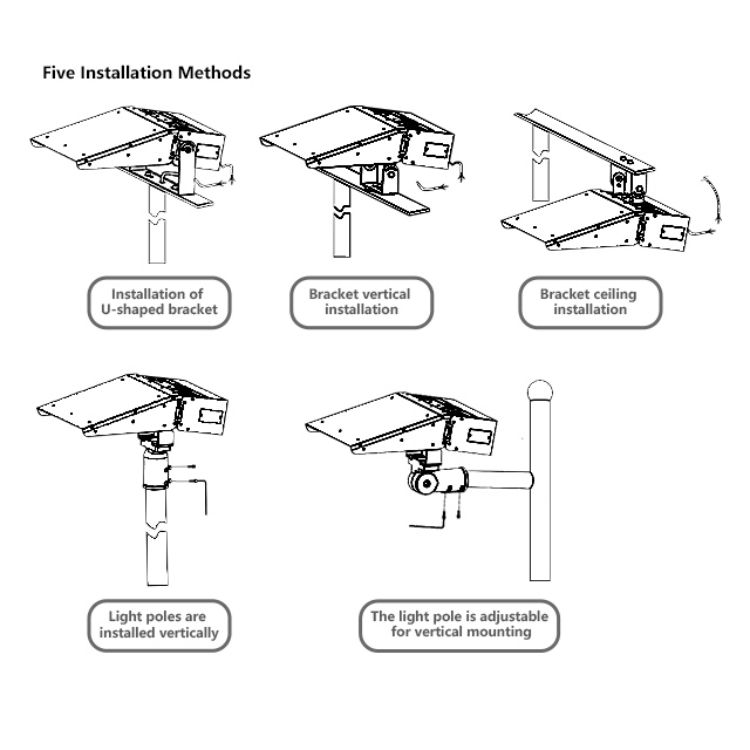 Five Installation Methods

Installation of U-shaped bracket

Bracket vertical installation

Bracket ceiling installation

Light poles are installed vertically

The light pole is adjustable for vertical mounting